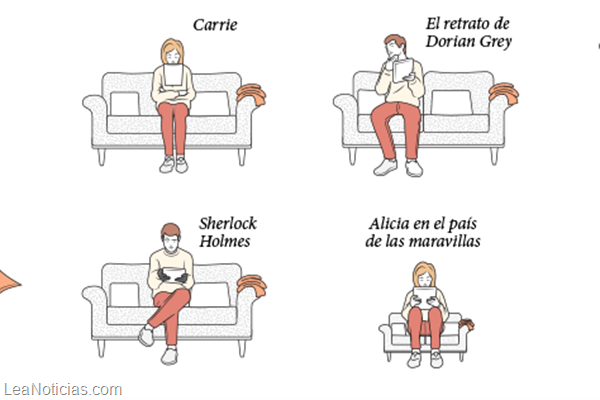 Carrie

El retrato de Dorian Grey

Sherlock Holmes

Alicia en el país de las maravillas

LeaNoticias.com